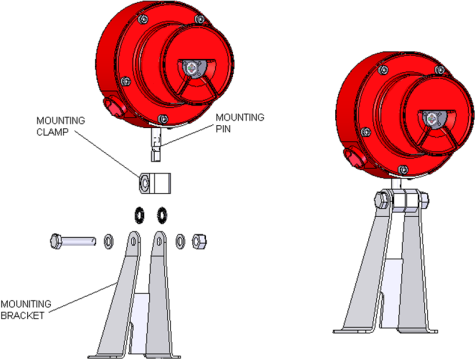 MOUNTING CLAMP

MOUNTING PIN

MOUNITING BRACKET