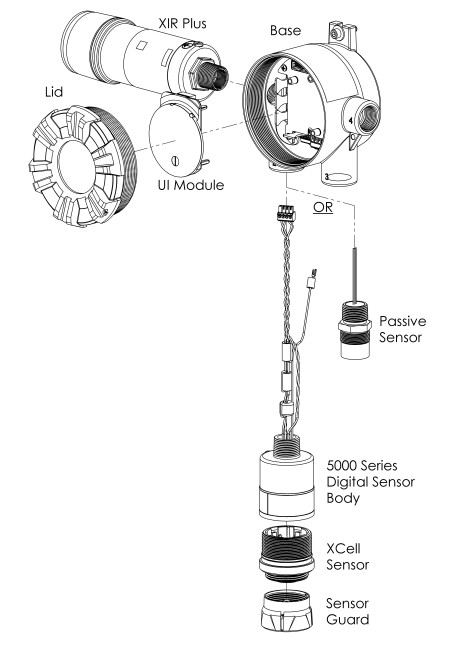 XIR Plus

Base

Lid

UI Module

OR

Passive Sensor

5000 Series Digital Sensor Body

XCell Sensor

Sensor Guard